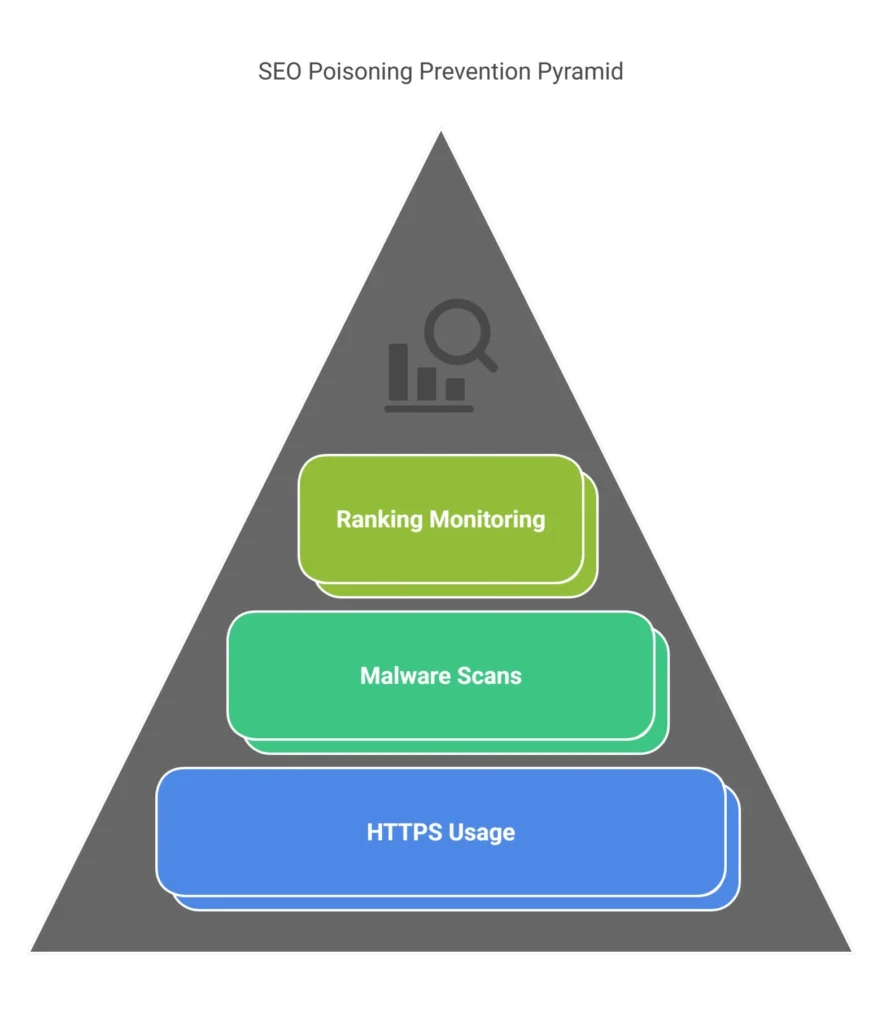 SEO Poisoning Prevention Pyramid

Ranking Monitoring

Malware Scans

HTTPS Usage